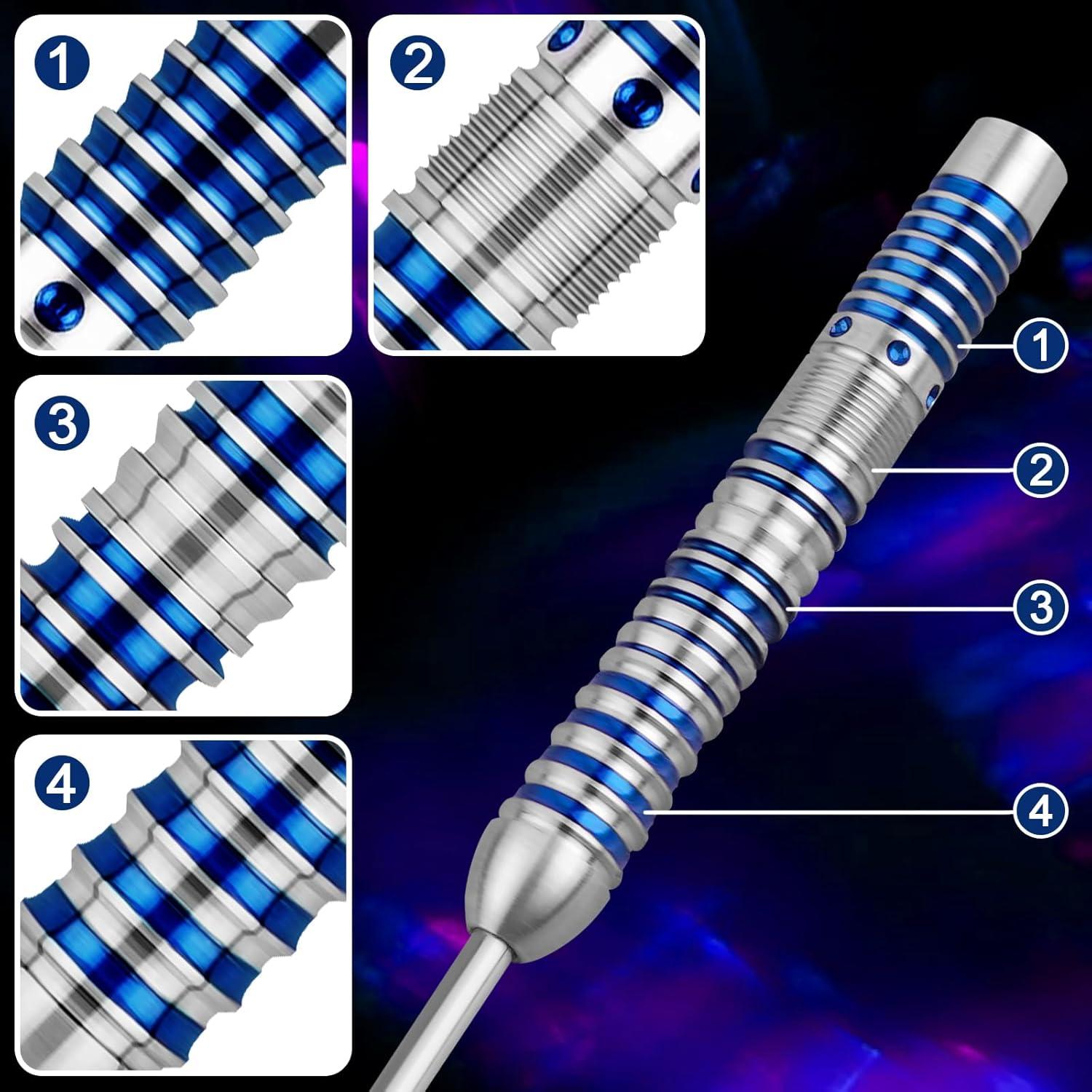 1
2
3
4
1
2
3
4